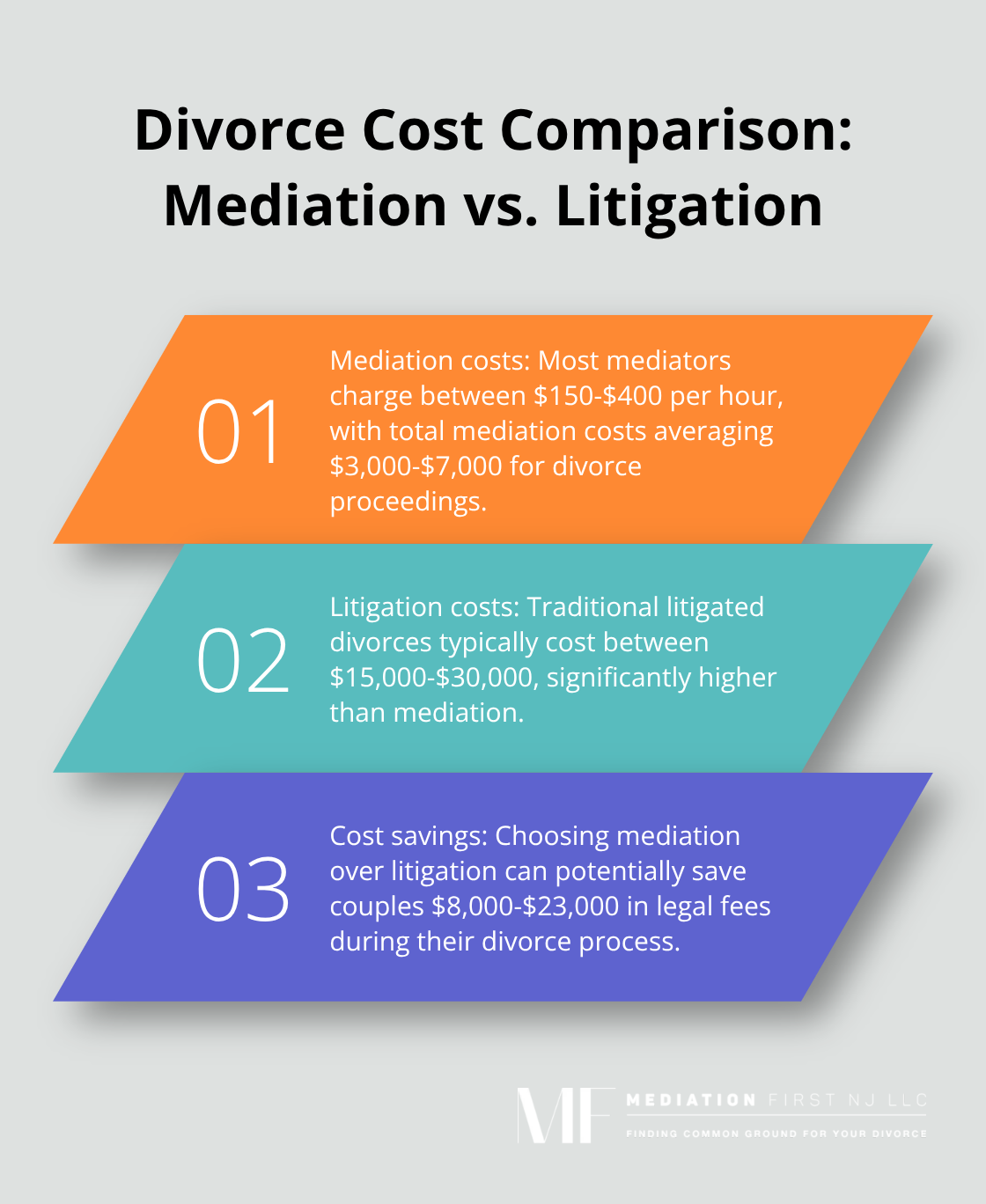 Divorce Cost Comparison: Mediation vs. Litigation

01

Mediation costs: Most mediators charge between \$150-\$400 per hour, with total mediation costs averaging \$3,000-\$7,000 for divorce proceedings.

02

Litigation costs: Traditional litigated divorces typically cost between \$15,000-\$30,000, significantly higher than mediation.

03

Cost savings: Choosing mediation over litigation can potentially save couples \$8,000-\$23,000 in legal fees during their divorce process.

MF MEDIATION FIRST NJ LLC
FINDING COMMON GROUND FOR YOUR DIVORCE