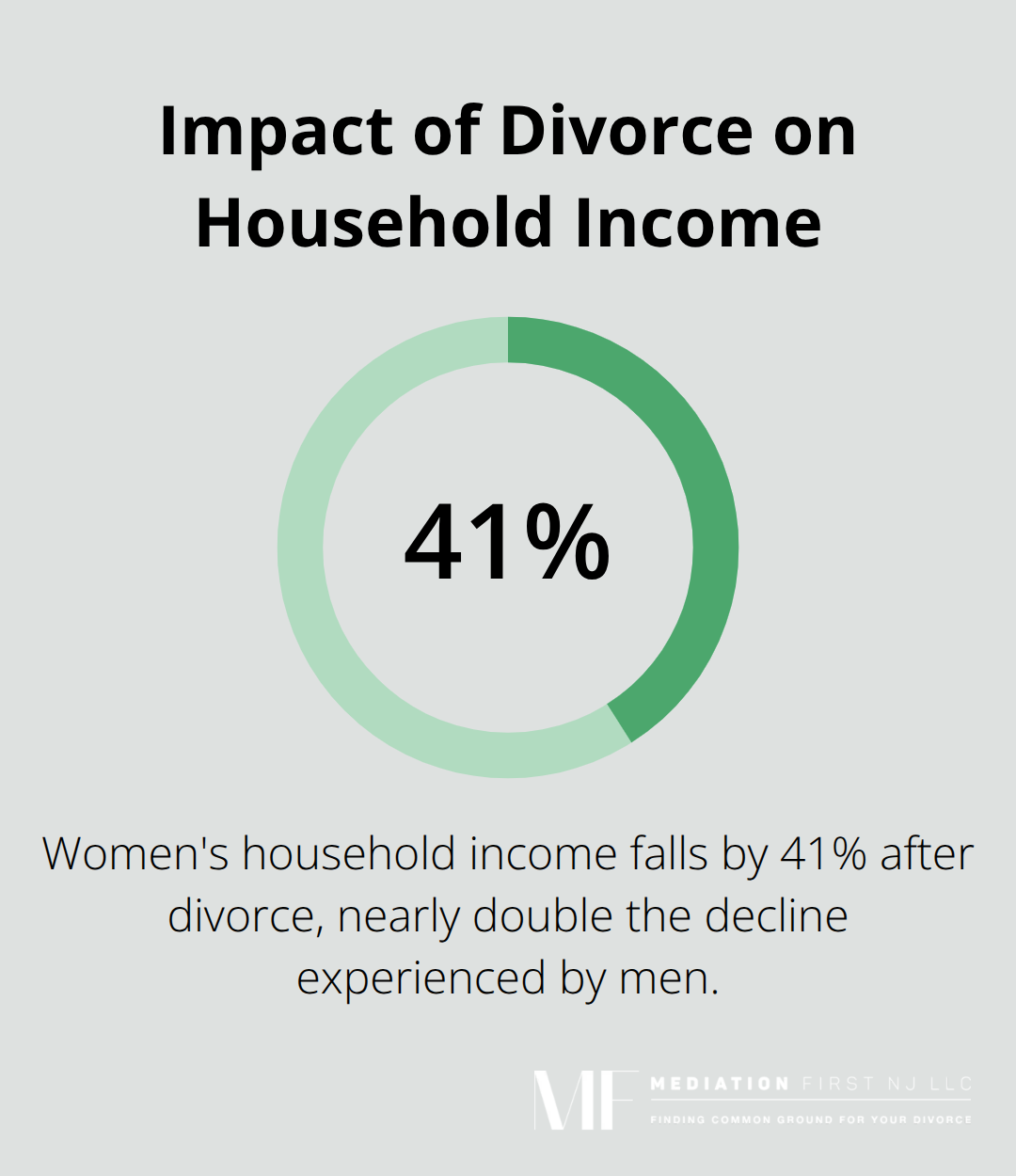 Impact of Divorce on Household Income

41%

Women's household income falls by 41% after divorce, nearly double the decline experienced by men.

MF MEDIATION FIRST NJ LLC
FINDING COMMON GROUND FOR YOUR DIVORCE