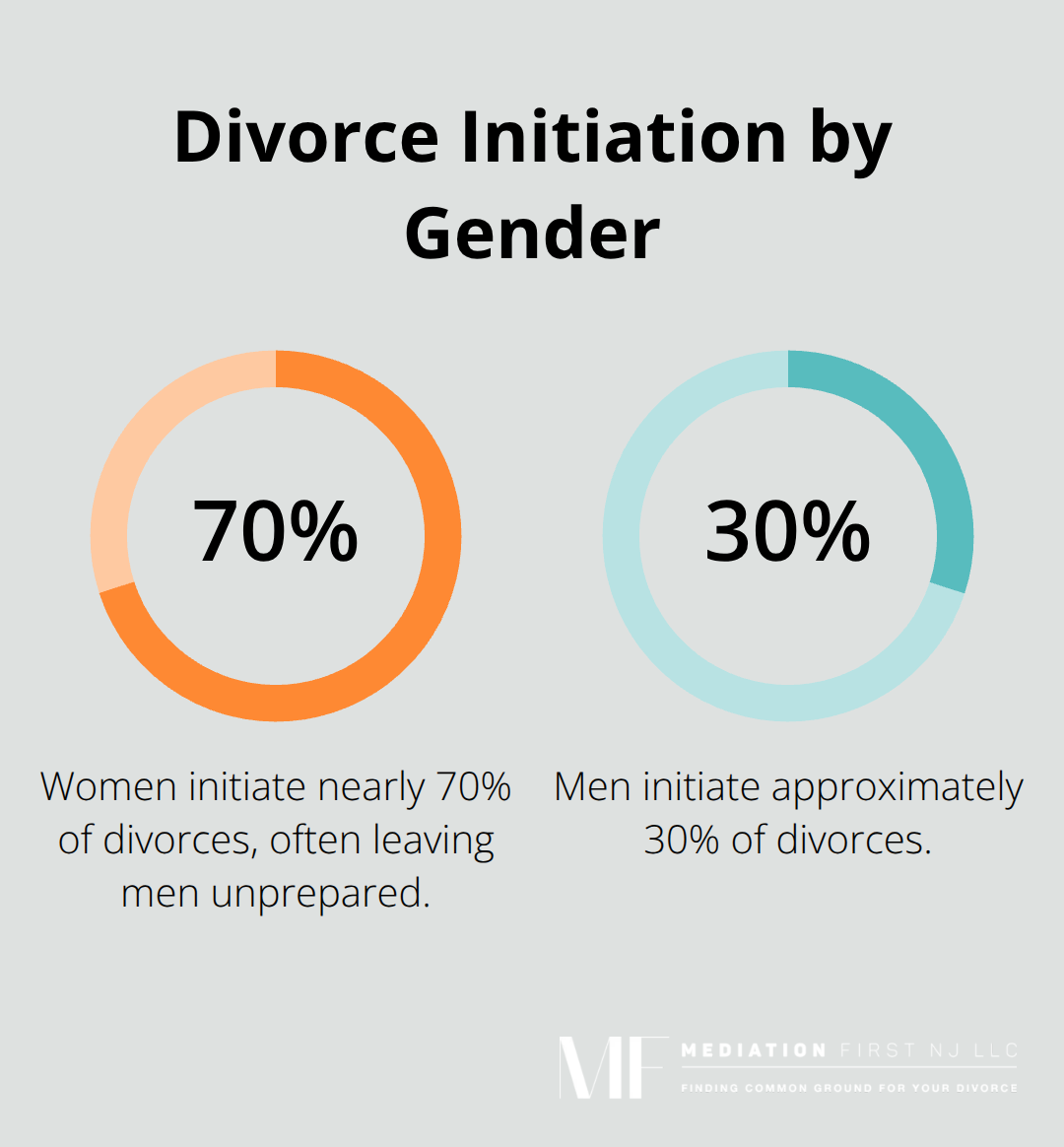 Divorce Initiation by Gender

70%

Women initiate nearly 70% of divorces, often leaving men unprepared.

30%

Men initiate approximately 30% of divorces.

MF MEDIATION FIRST NJ LLC
FINDING COMMON GROUND FOR YOUR DIVORCE