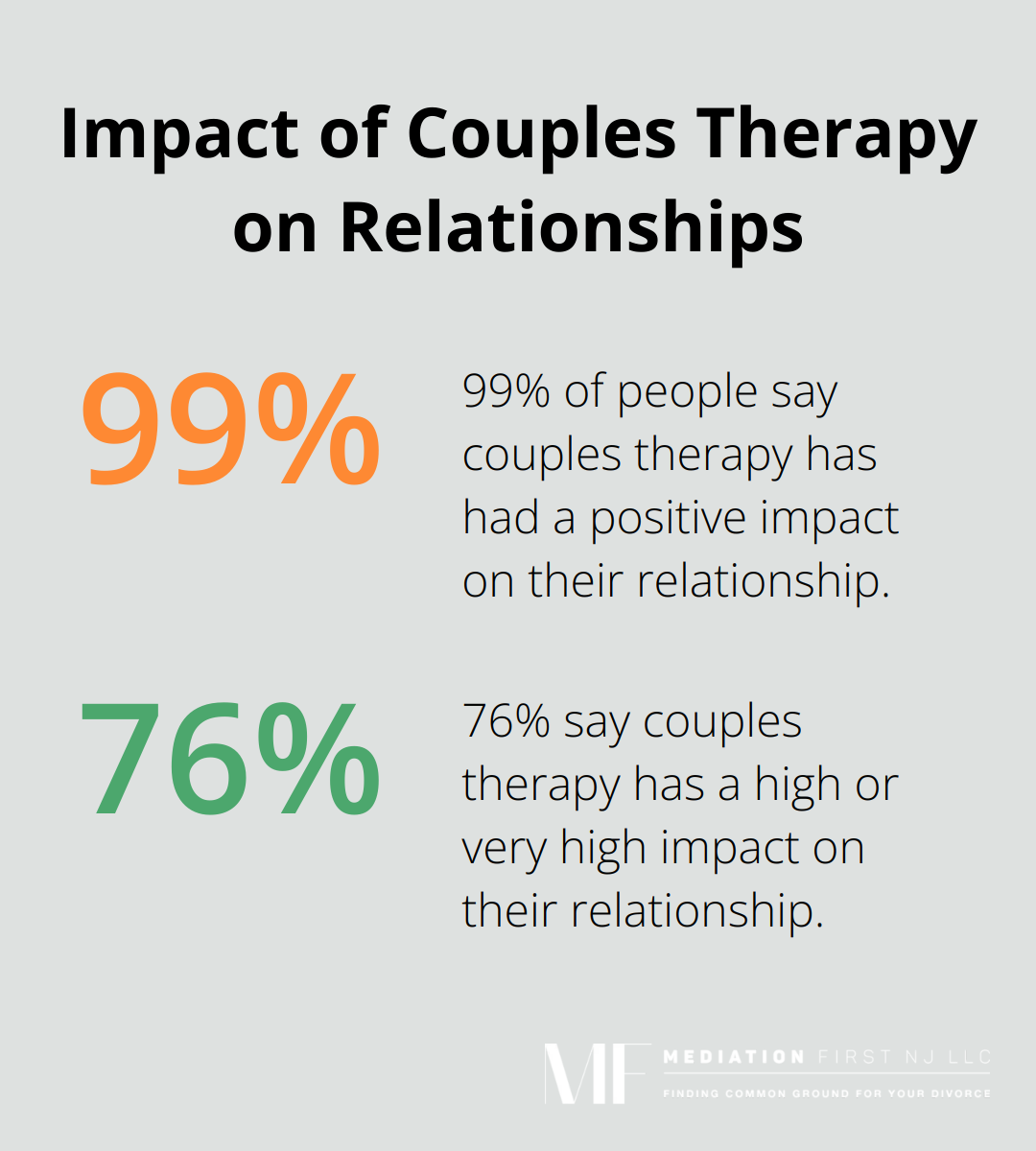 Impact of Couples Therapy on Relationships

99%

99% of people say couples therapy has had a positive impact on their relationship.

76%

76% say couples therapy has a high or very high impact on their relationship.

MF MEDIATION FIRST NJ LLC
FINDING COMMON GROUND FOR YOUR DIVORCE