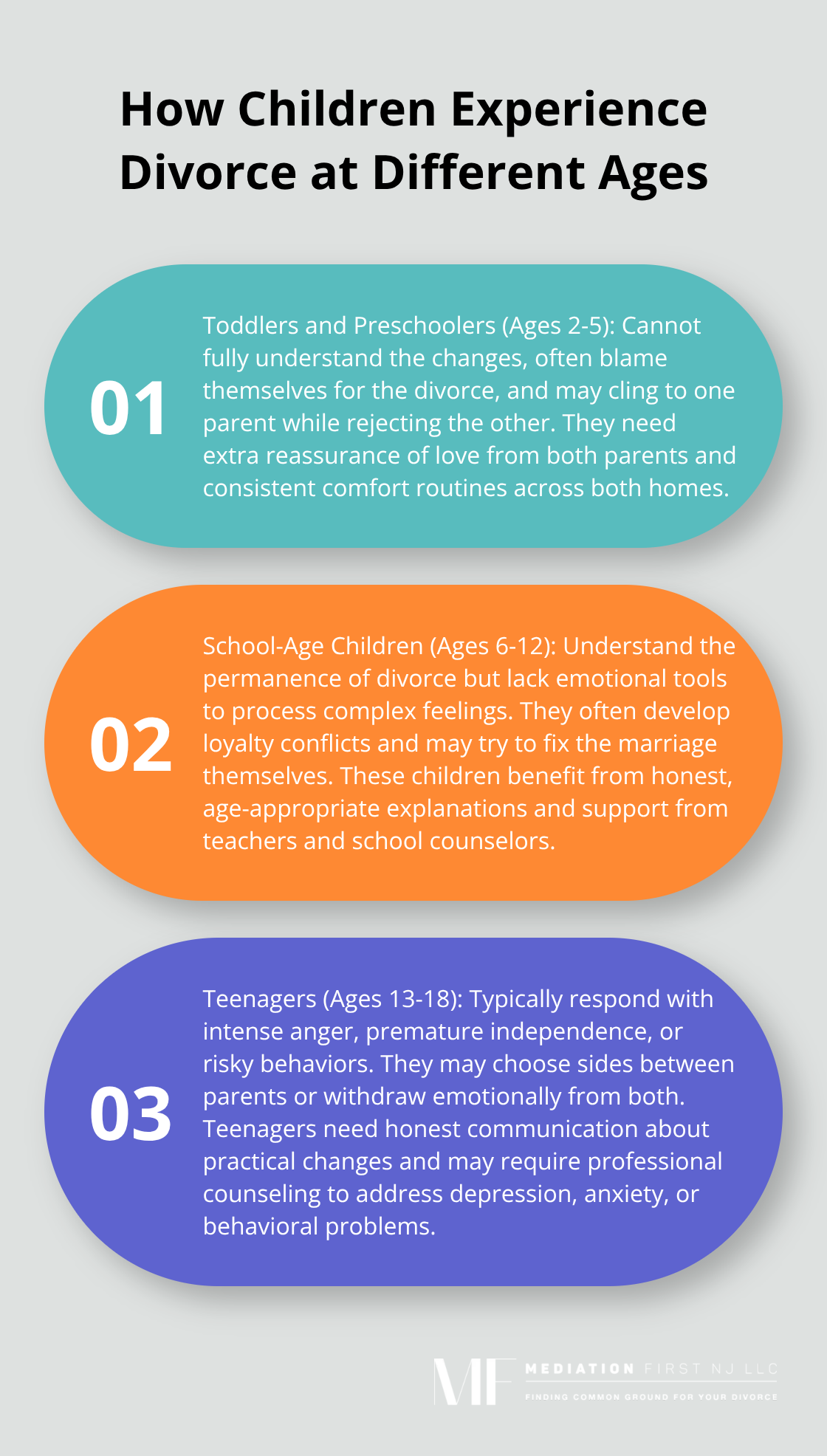 How Children Experience Divorce at Different Ages

01

Toddlers and Preschoolers (Ages 2-5): Cannot fully understand the changes, often blame themselves for the divorce, and may cling to one parent while rejecting the other. They need extra reassurance of love from both parents and consistent comfort routines across both homes.

02

School-Age Children (Ages 6-12): Understand the permanence of divorce but lack emotional tools to process complex feelings. They often develop loyalty conflicts and may try to fix the marriage themselves. These children benefit from honest, age-appropriate explanations and support from teachers and school counselors.

03

Teenagers (Ages 13-18): Typically respond with intense anger, premature independence, or risky behaviors. They may choose sides between parents or withdraw emotionally from both. Teenagers need honest communication about practical changes and may require professional counseling to address depression, anxiety, or behavioral problems.

MF MEDIATION FIRST NJ LLC
FINDING COMMON GROUND FOR YOUR DIVORCE